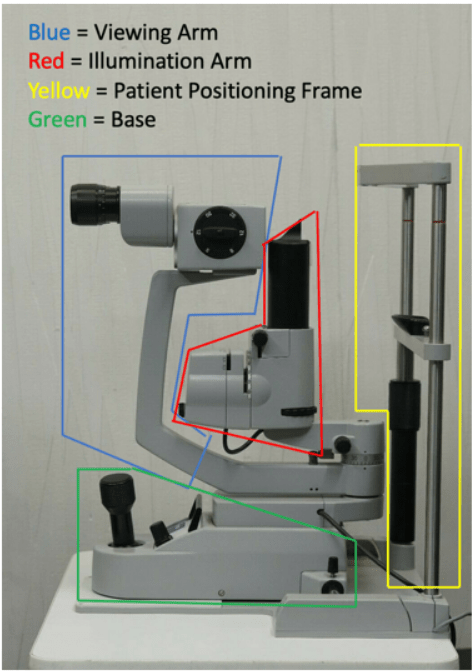 Blue = Viewing Arm
Red = Illumination Arm
Yellow = Patient Positioning Frame
Green = Base